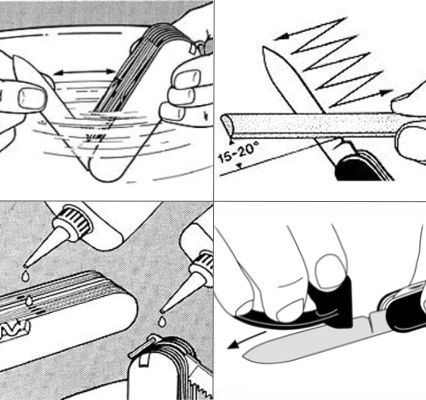 15-20°